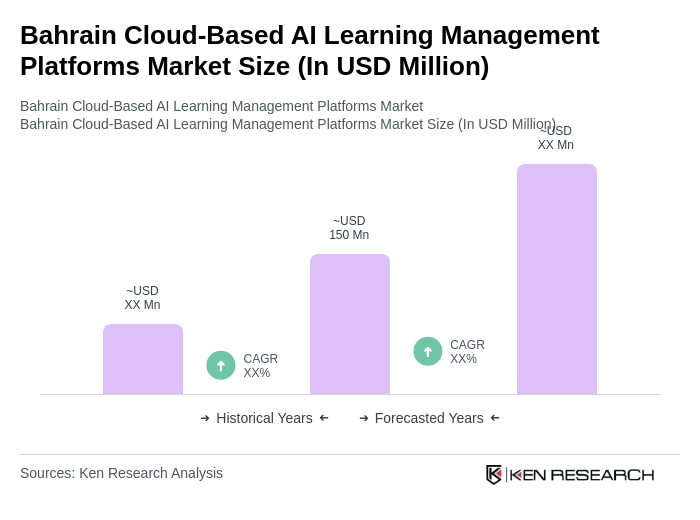 Bahrain Cloud-Based AI Learning Management Platforms Market Size (In USD Million)

Bahrain Cloud-Based AI Learning Management Platforms Market
Bahrain Cloud-Based AI Learning Management Platforms Market Size (In USD Million)

~USD
XX Mn

CAGR
XX%

~USD
150 Mn

CAGR
XX%

~USD
XX Mn

→ Historical Years ←

→ Forecasted Years ←

Sources: Ken Research Analysis

KEN RESEARCH